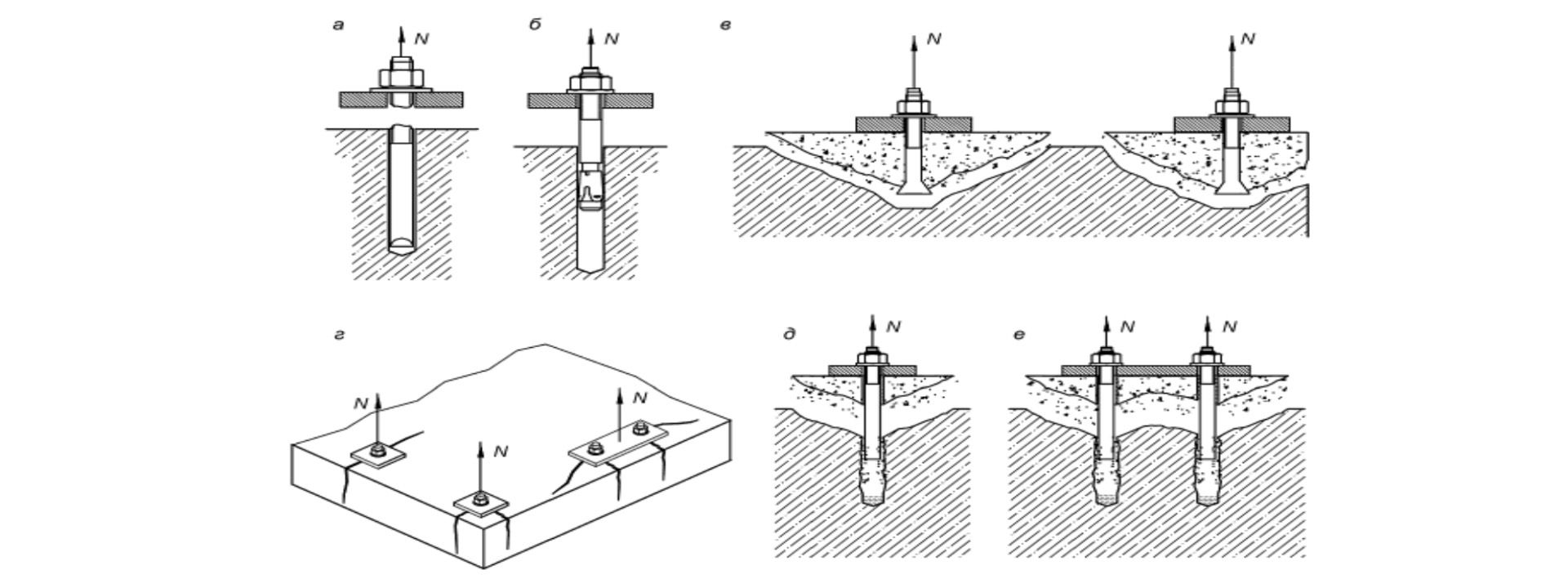 а
N
б
N
в
N
N
г
N
N
N
д
N
е
N
N