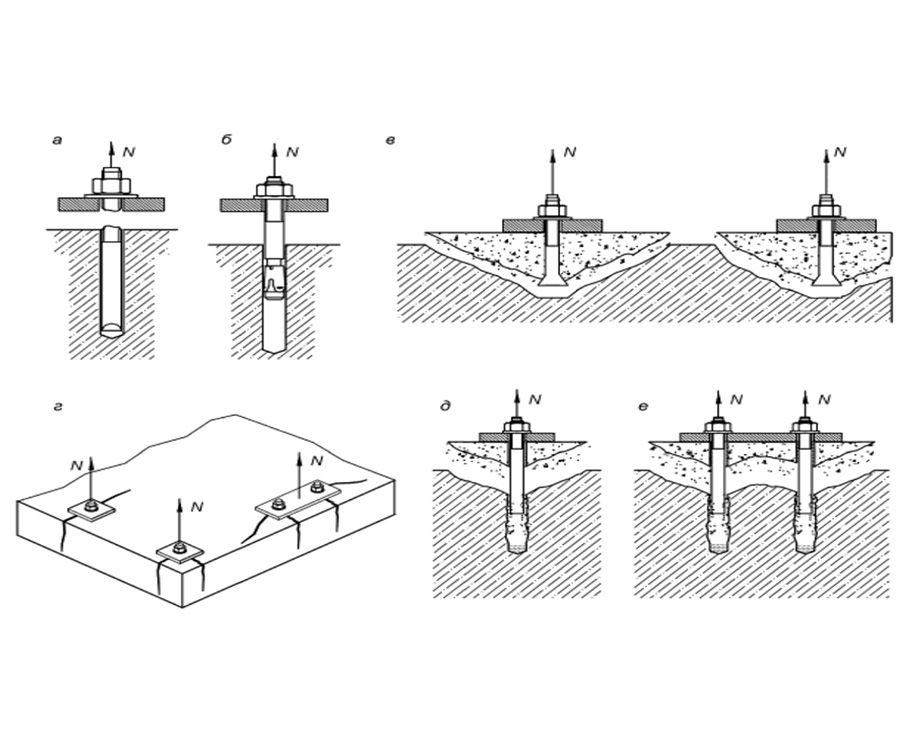 а
N
б
N
в
N
N
г
N
N
N
д
N
е
N
N